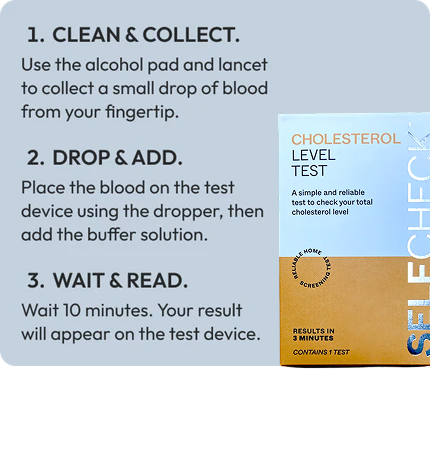 1. CLEAN & COLLECT.

Use the alcohol pad and lancet to collect a small drop of blood from your fingertip.

2. DROP & ADD.

Place the blood on the test device using the dropper, then add the buffer solution.

3. WAIT & READ.

Wait 10 minutes. Your result will appear on the test device.

CHOLESTEROL LEVEL TEST

A simple and reliable test to check your total cholesterol level

RELIABLE HOME SCREENING TEST

RESULTS IN 3 MINUTES

CONTAINS 1 TEST

SELFCHECK